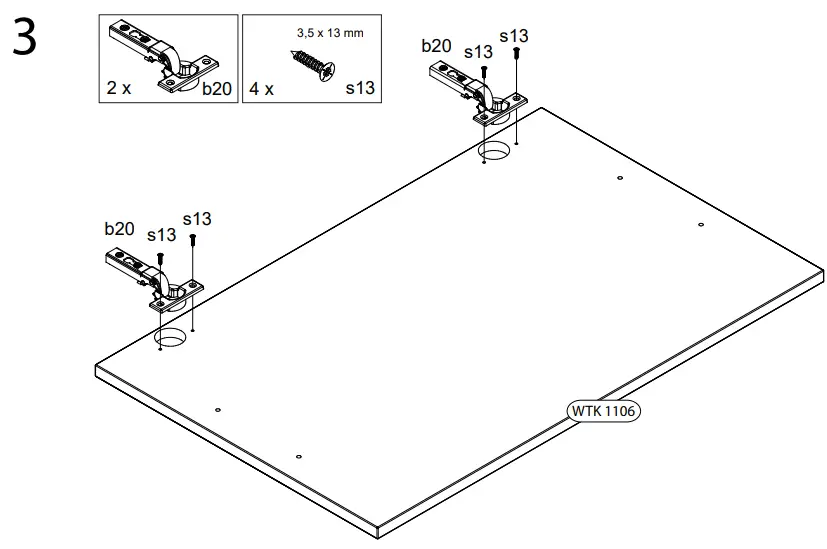 3

2 x b20

3,5 x 13 mm
4 x s13

b20 s13 s13

b20 s13 s13

WTK 1106