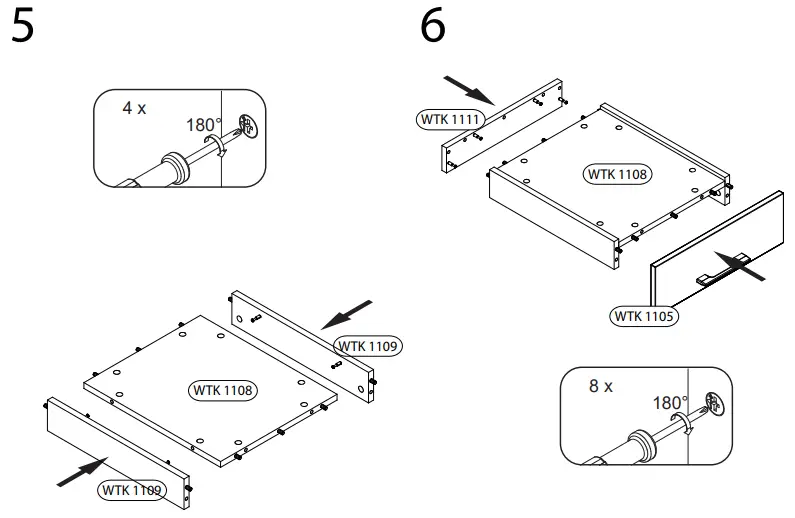 5

4 x

180°

WTK 1109

WTK 1108

WTK 1109

6

WTK 1111

WTK 1108

WTK 1105

8 x

180°