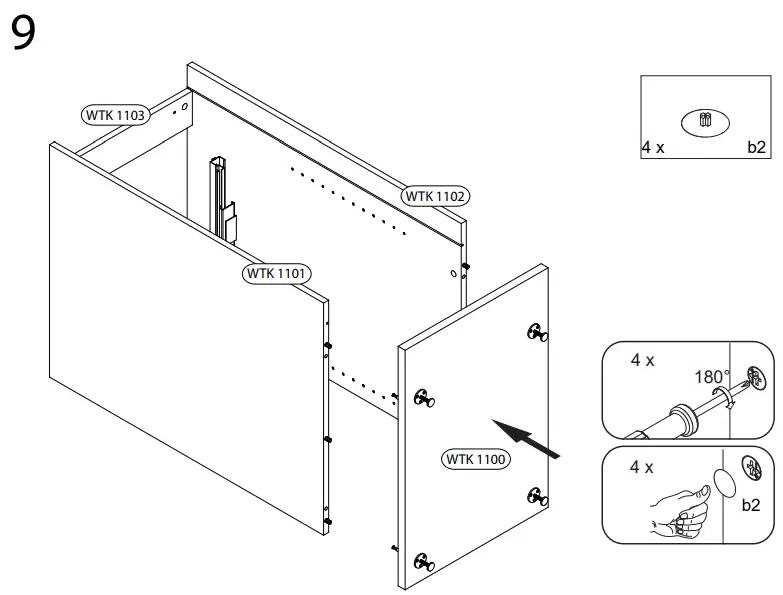 9

WTK 1103

WTK 1102

WTK 1101

WTK 1100

4 x

b2

4 x

180°

4 x

b2