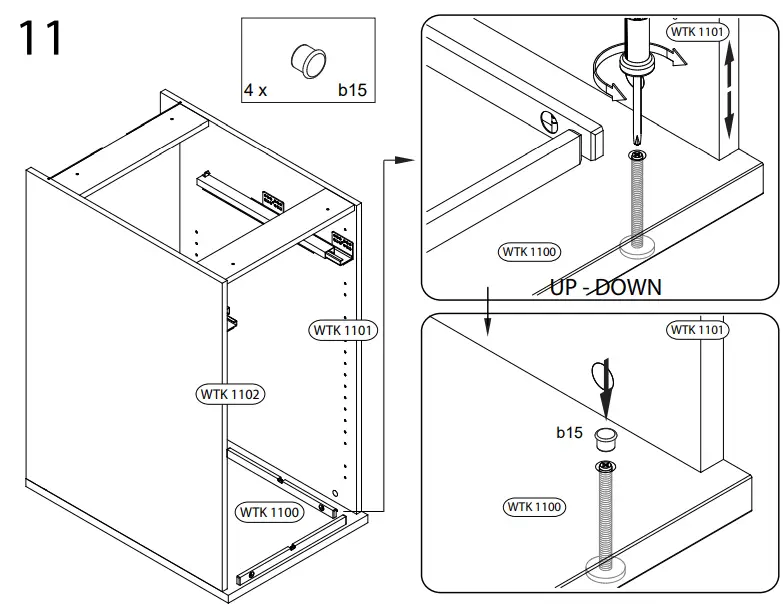 11

4 x b15

WTK 1101

WTK 1102

WTK 1100

WTK 1101

WTK 1100

UP - DOWN

WTK 1101

b15

WTK 1100