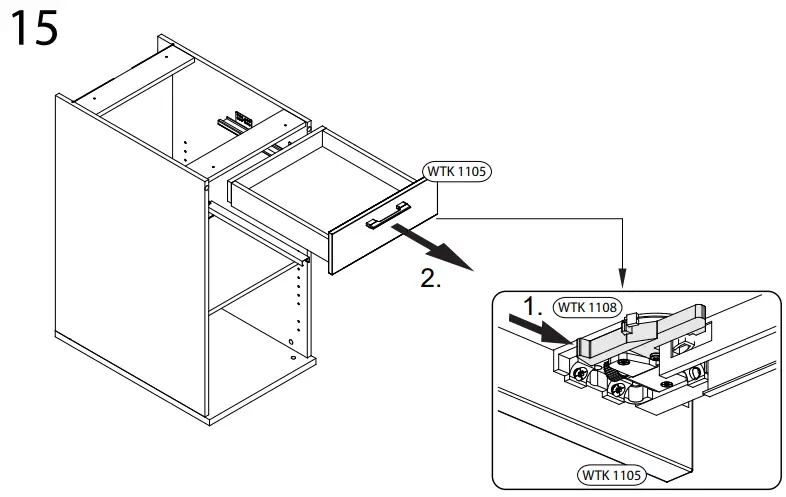 15

WTK 1105

2.

1.

WTK 1108

WTK 1105