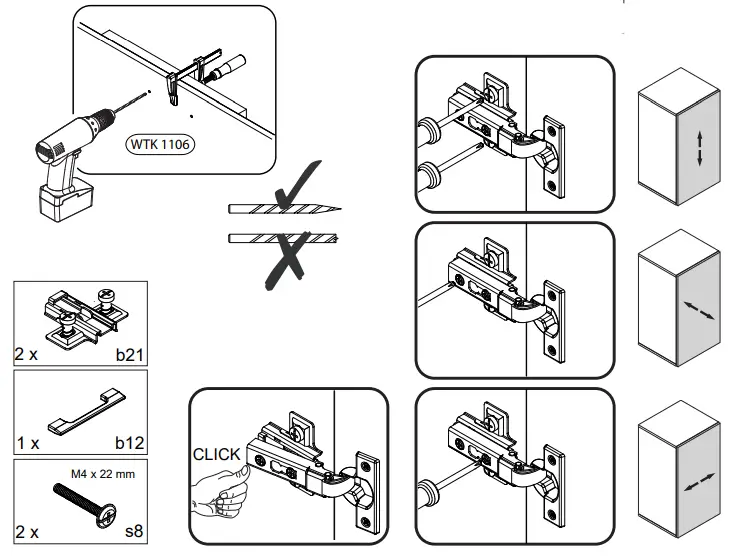 WTK 1106

2 x b21

1 x b12

M4 x 22 mm

2 x s8

CLICK