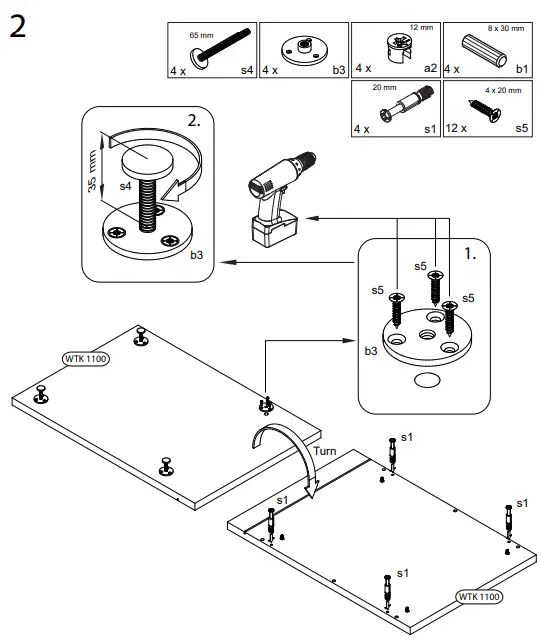 2

65 mm
4 x s4

4 x b3

12 mm
4 x a2

8 x 30 mm
4 x b1

20 mm
4 x s1

4 x 20 mm
12 x s5

2.
35 mm
s4
b3

1.
s5
s5
s5
b3

WTK 1100

Turn

s1
s1
s1
s1

WTK 1100