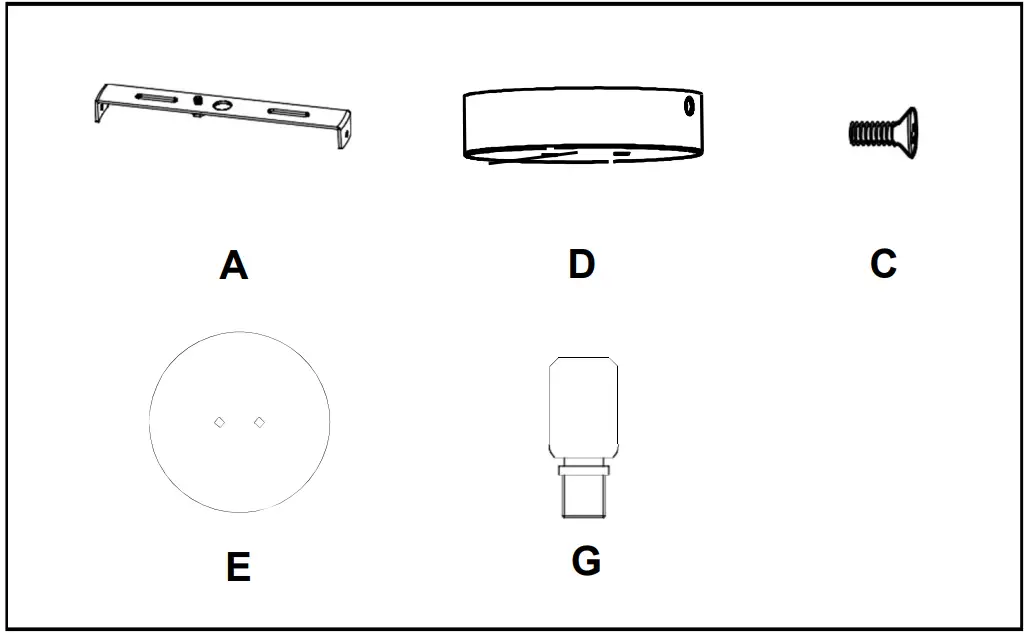 A D C

E G