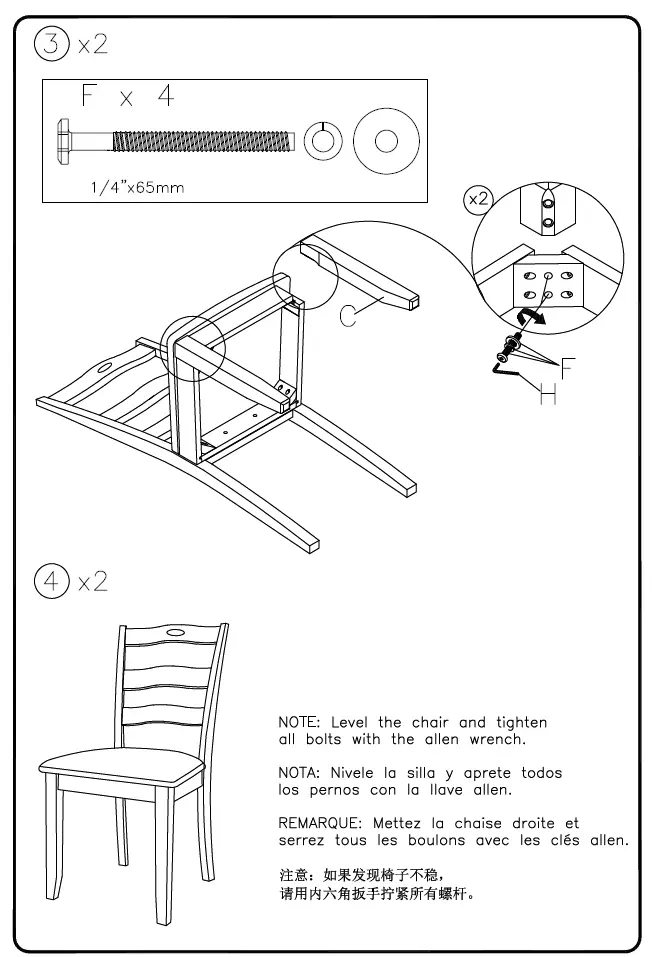 3 x2

F x 4

1/4"x65mm

x2

C

F

H

4 x2

NOTE: Level the chair and tighten all bolts with the allen wrench.

NOTA: Nivele la silla y aprete todos los pernos con la llave allen.

REMARQUE: Mettez la chaise droite et serrez tous les boulons avec les clés allen.

注意：如果发现椅子不稳，请用内六角扳手拧紧所有螺杆。