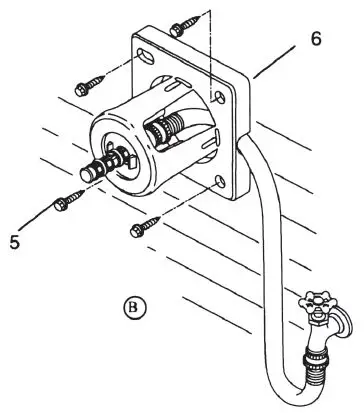 6

5

B