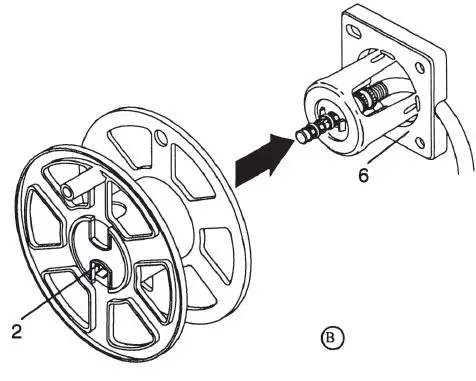 6
2
B