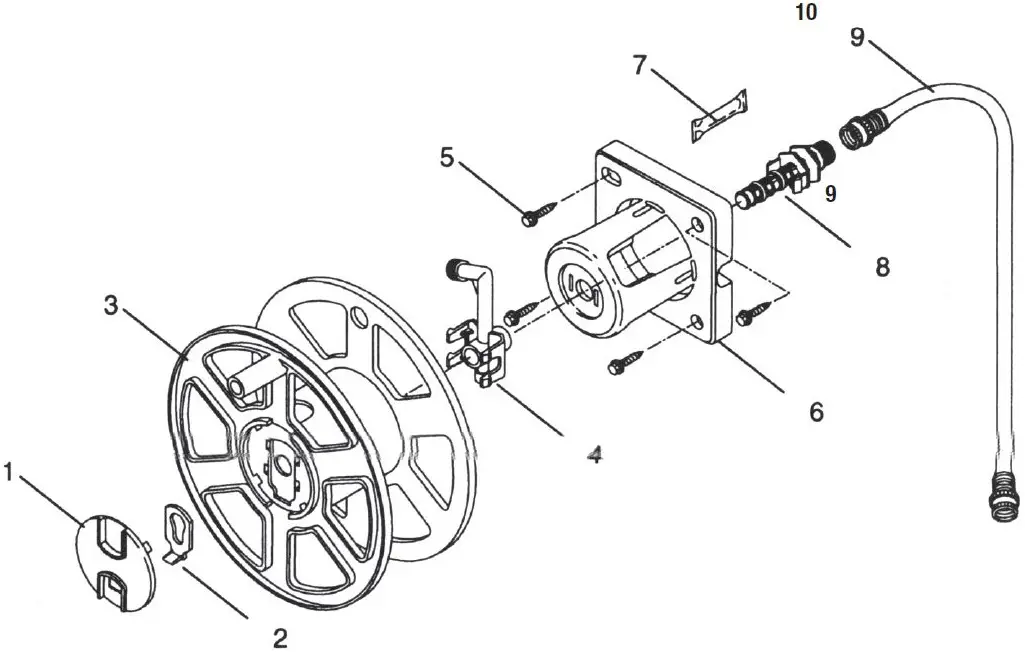 10
9
7
5
9
8
3
6
4
1
2