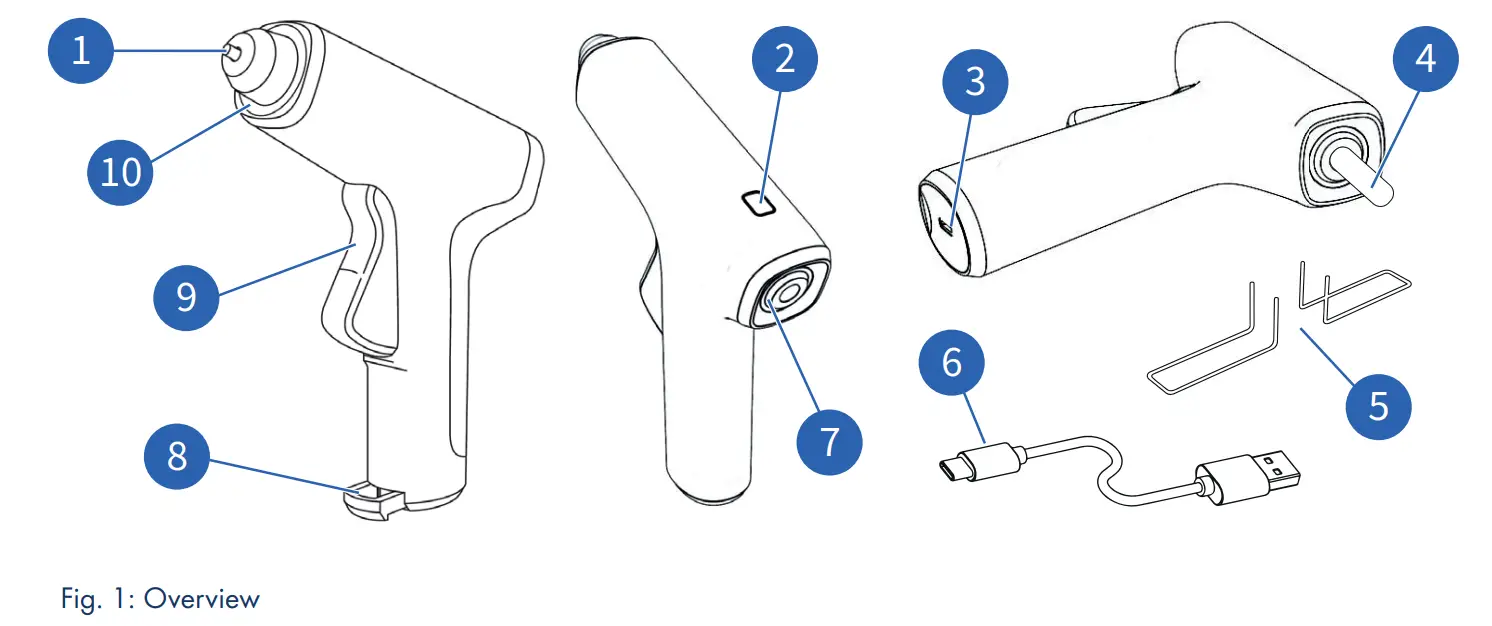 1
10
9
8
2
7
3
4
6
5

Fig. 1: Overview