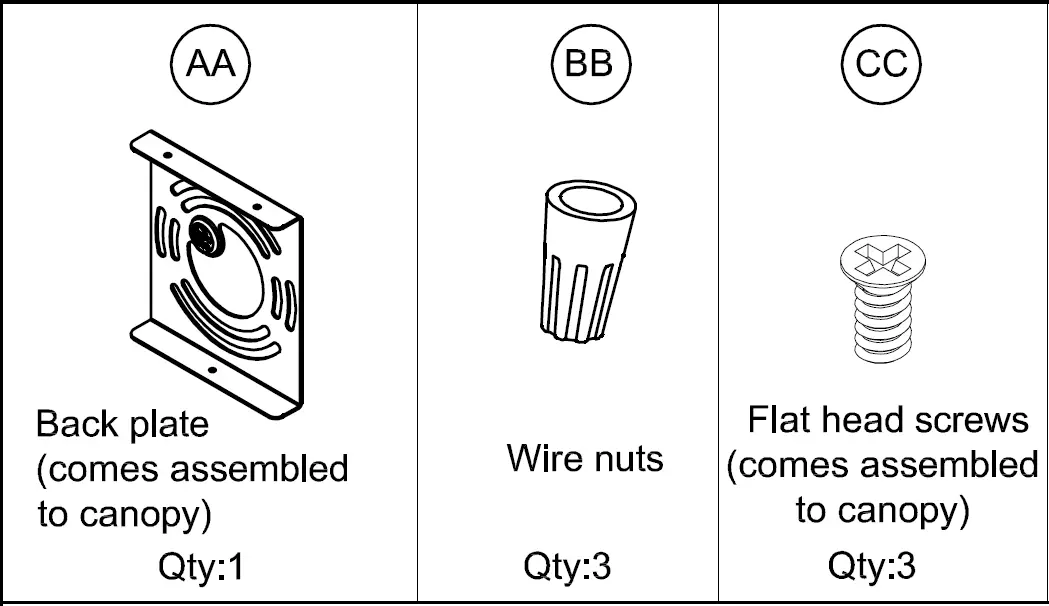 | AA | BB | CC |
|---|---|---|
| Back plate (comes assembled to canopy) | Wire nuts | Flat head screws (comes assembled to canopy) |
| Qty:1 | Qty:3 | Qty:3 |