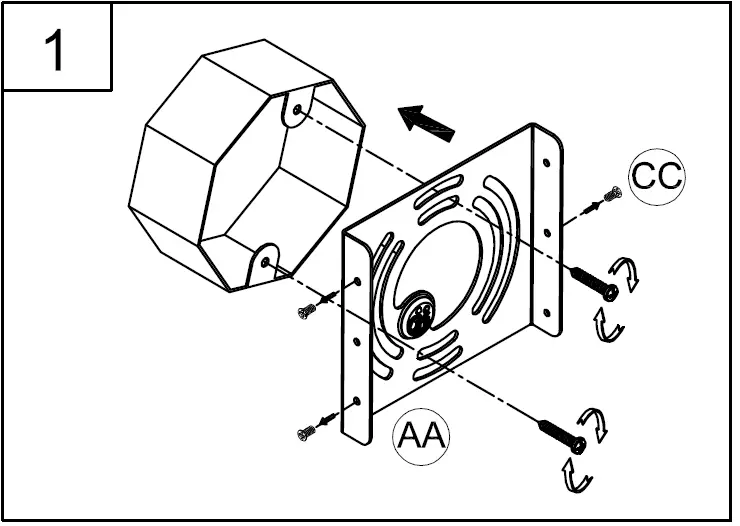 1

CC

AA