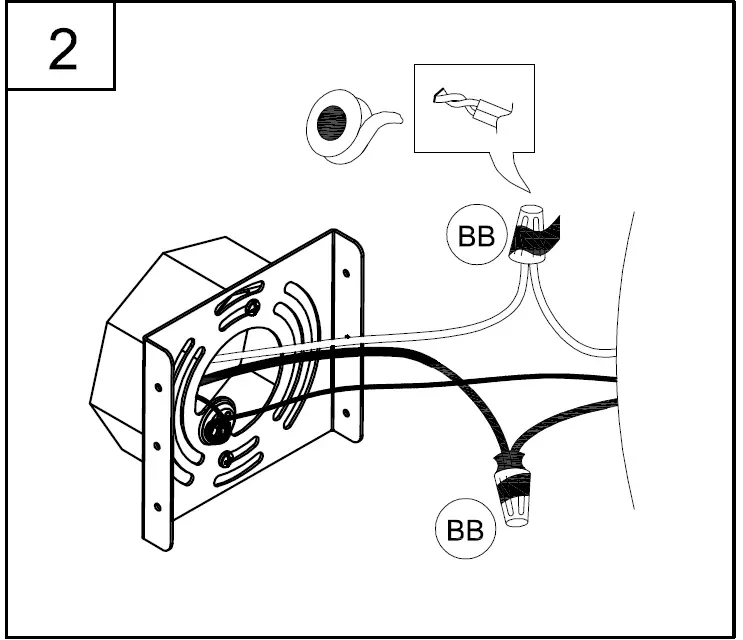 2

BB

BB