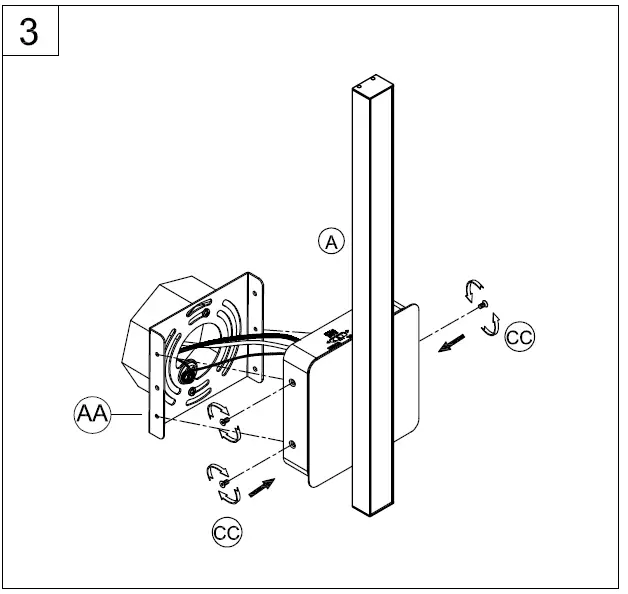 3

A

CC

AA

CC