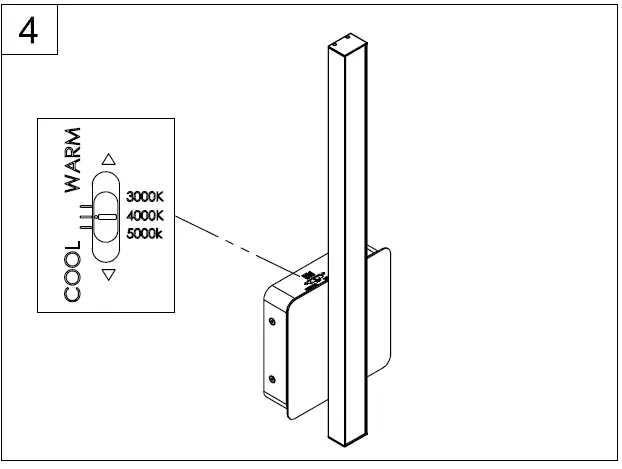 4

WARM
COOL
3000K
4000K
5000k