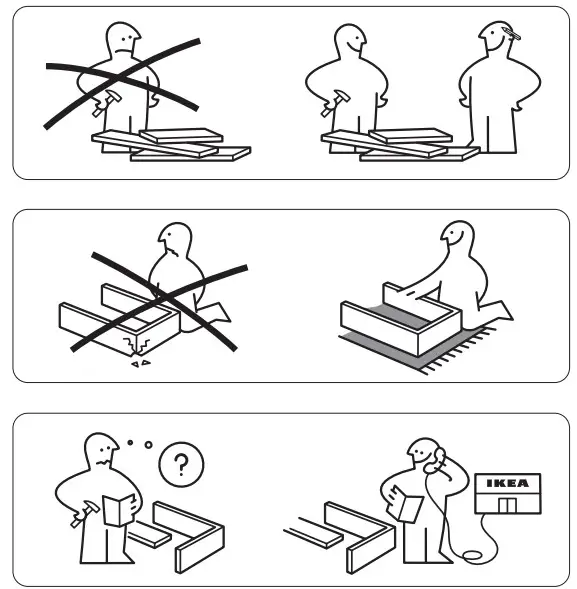 ?

IKEA