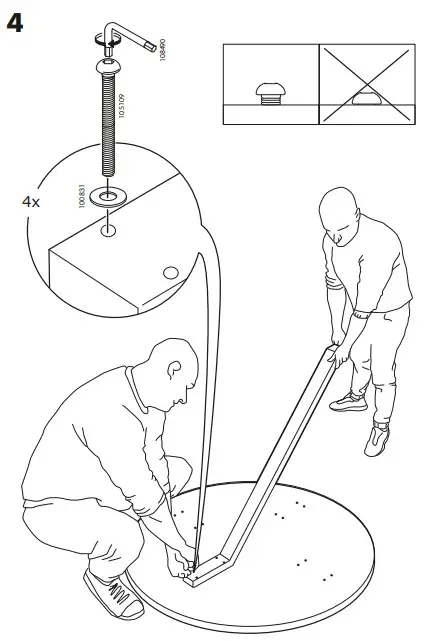 4

108490

105109

100831

4x