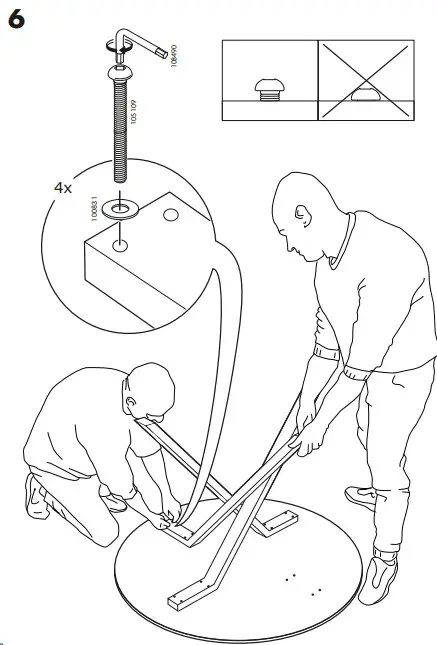 6

108490

105109

4x

100831