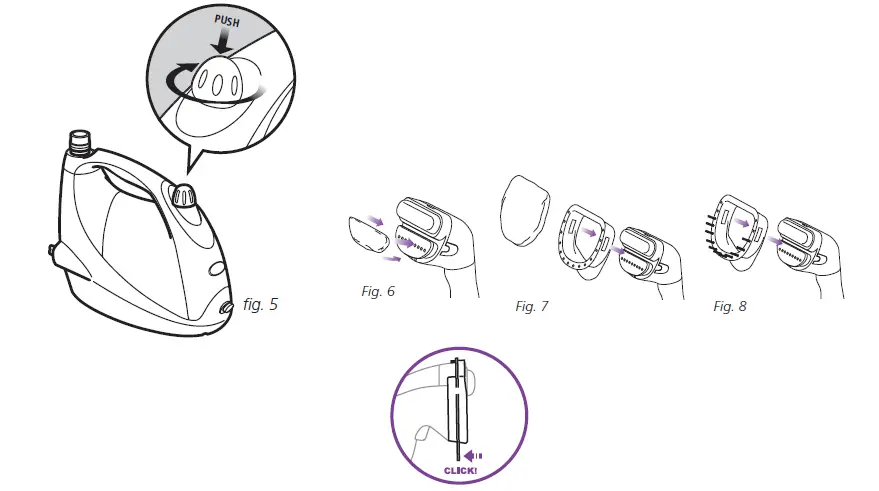 PUSH

fig. 5

Fig. 6

Fig. 7

Fig. 8

CLICK!