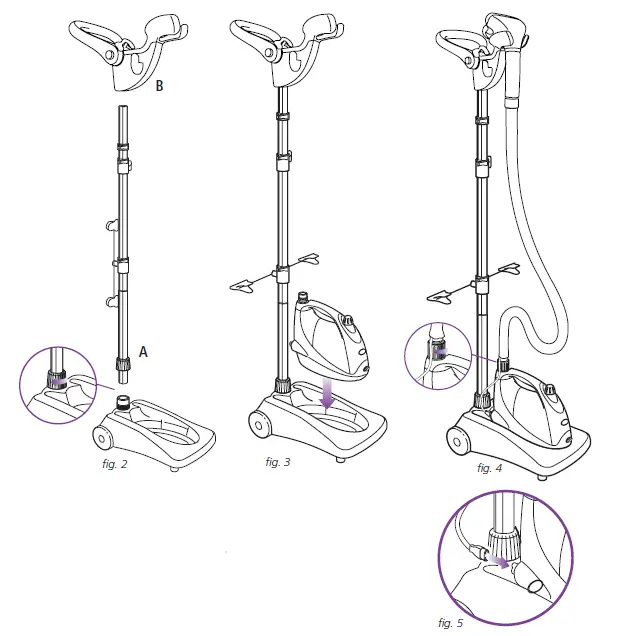 B

A

fig. 2

fig. 3

fig. 4

fig. 5