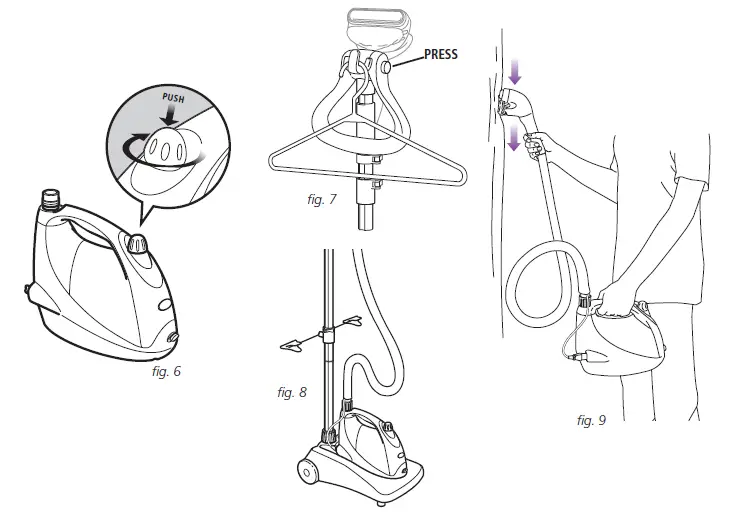 PUSH

fig. 6

PRESS

fig. 7

fig. 8

fig. 9