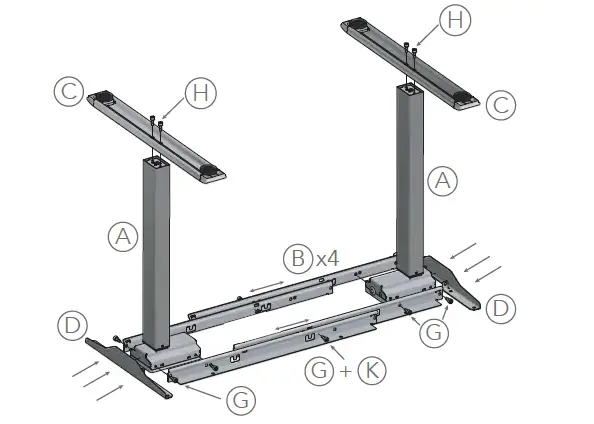 H
C
H
C
A
A
B x4
D
D
G
G + K
G