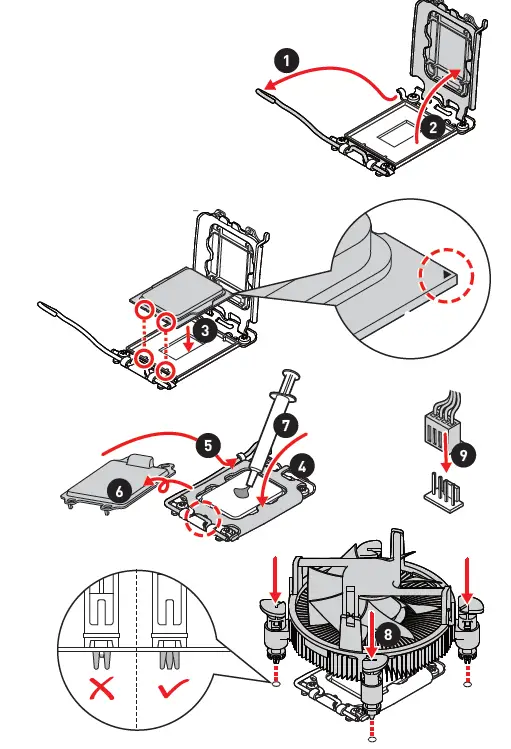 1
2
3
5
7
4
6
9
8