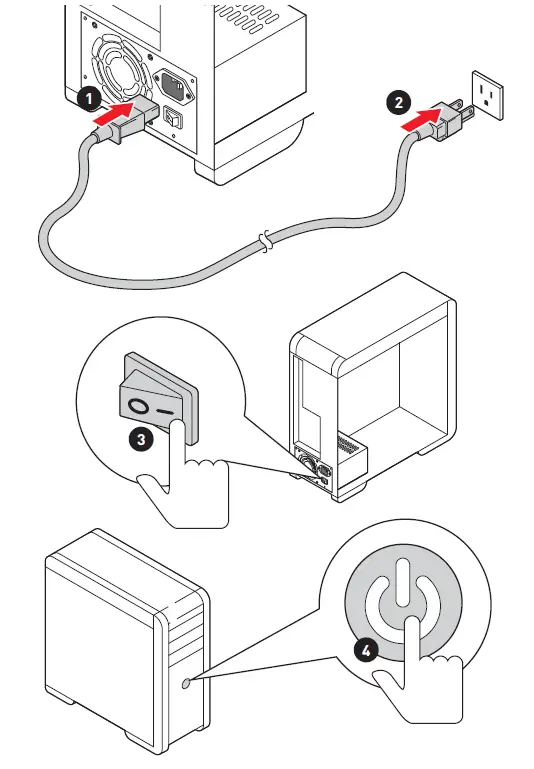 1
2
3
4