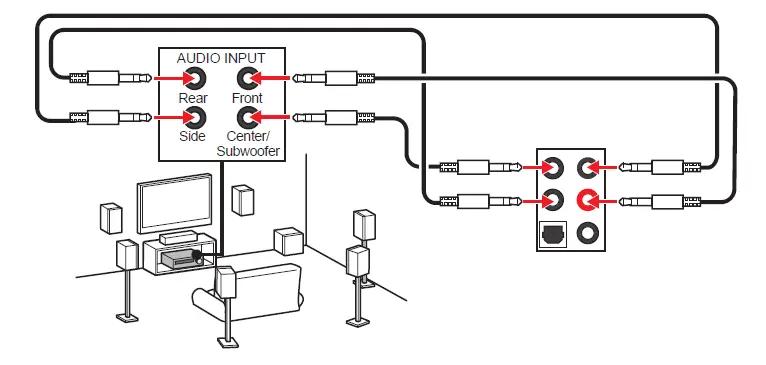 AUDIO INPUT
Rear
Front
Side
Center/
Subwoofer