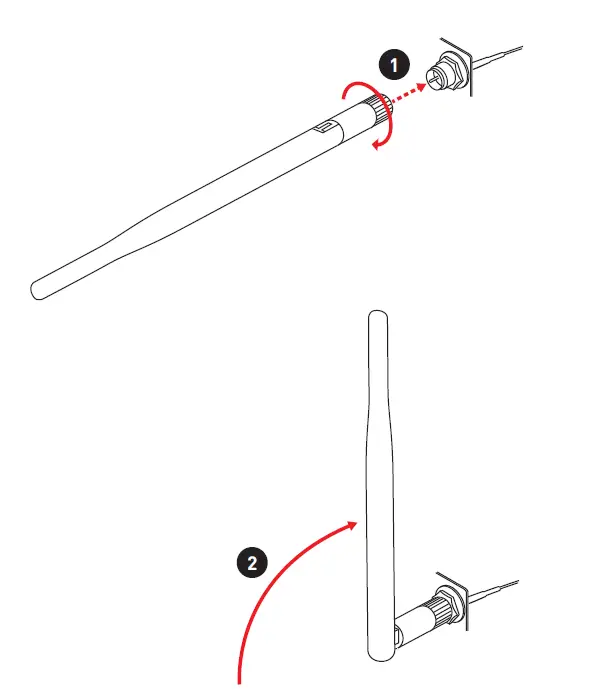 1

2