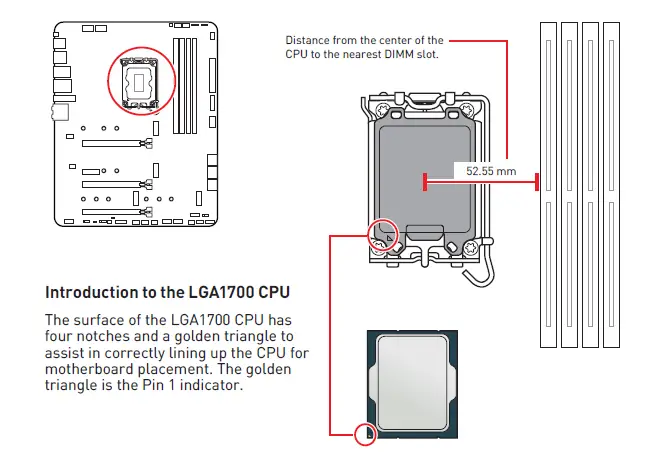 Distance from the center of the CPU to the nearest DIMM slot.

52.55 mm

Introduction to the LGA1700 CPU

The surface of the LGA1700 CPU has four notches and a golden triangle to assist in correctly lining up the CPU for motherboard placement. The golden triangle is the Pin 1 indicator.