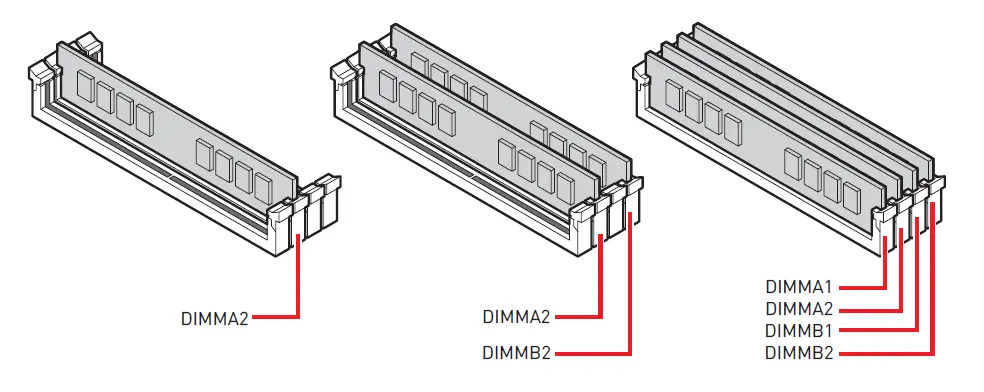 DIMMA2

DIMMA2
DIMMB2

DIMMA1
DIMMA2
DIMMB1
DIMMB2