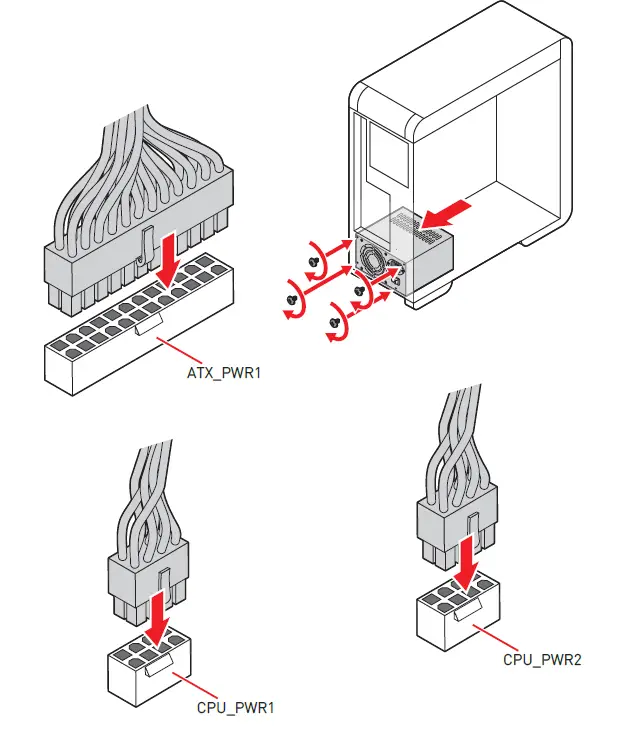 ATX_PWR1

CPU_PWR1

CPU_PWR2