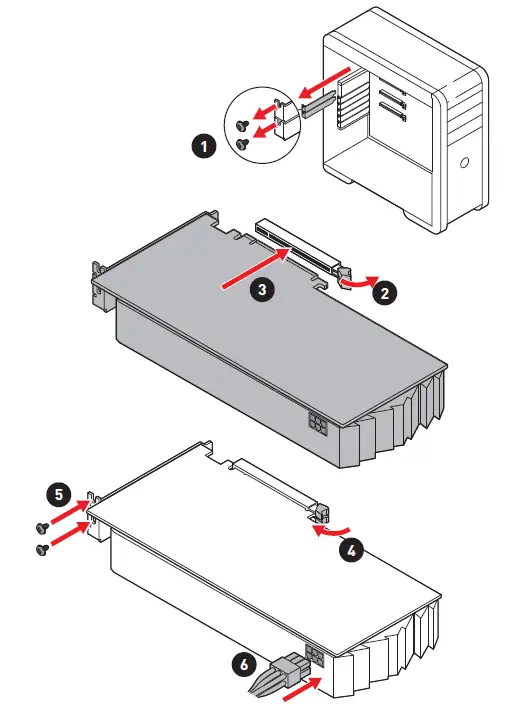 1
3
2
5
4
6