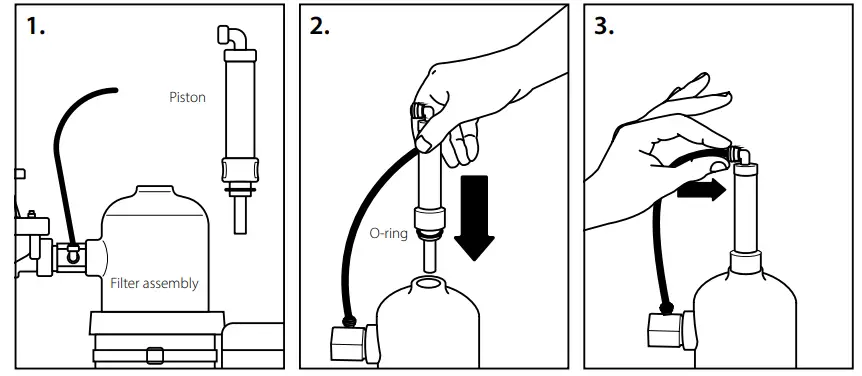 1.

Piston

Filter assembly

2.

O-ring

3.