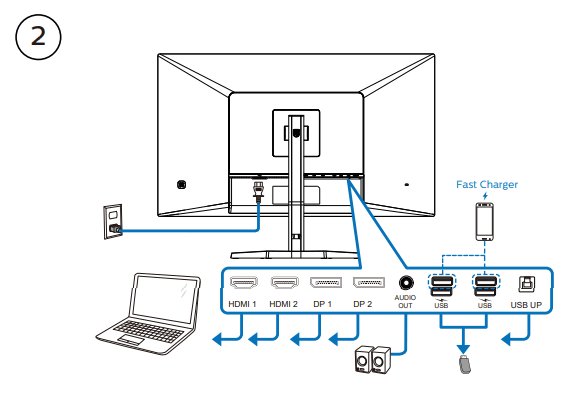 2

Fast Charger

HDMI 1
HDMI 2
DP 1
DP 2
AUDIO OUT
USB
USB
USB UP