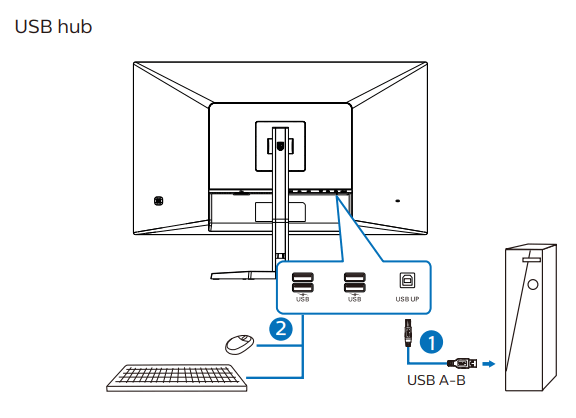 USB hub

USB

USB

USB UP

2

1

USB A-B