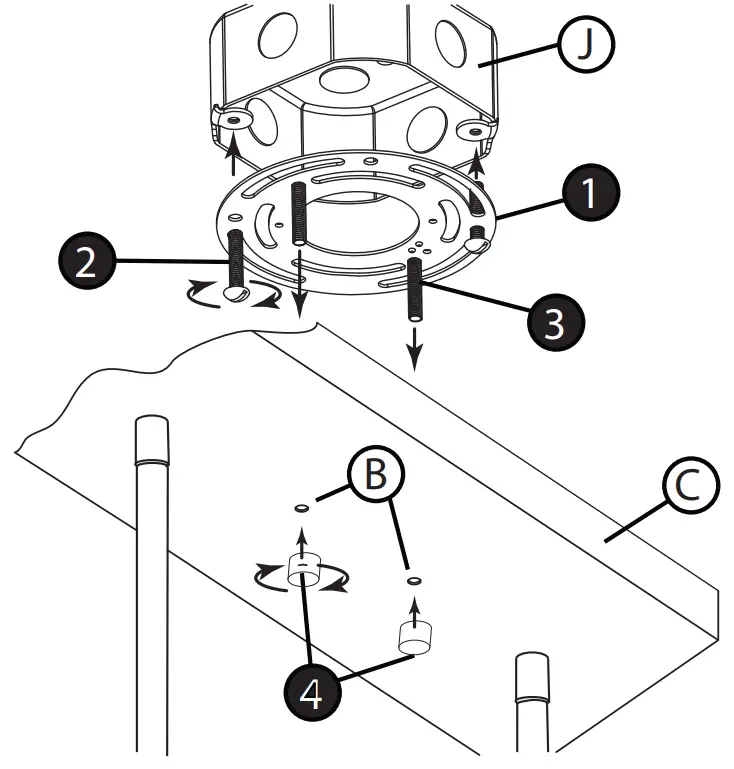 J
1
2
3
B
C
4