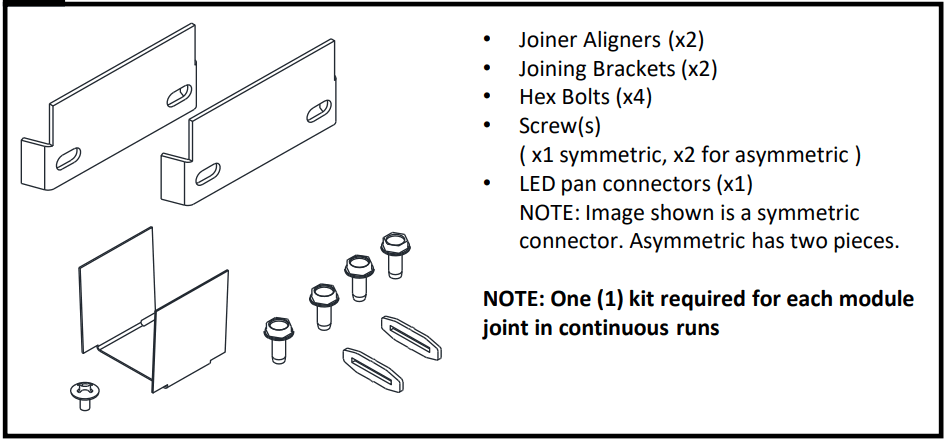 • Joiner Aligners (x2)
• Joining Brackets (x2)
• Hex Bolts (x4)
• Screw(s)
( x1 symmetric, x2 for asymmetric )
• LED pan connectors (x1)
NOTE: Image shown is a symmetric connector. Asymmetric has two pieces.

NOTE: One (1) kit required for each module joint in continuous runs