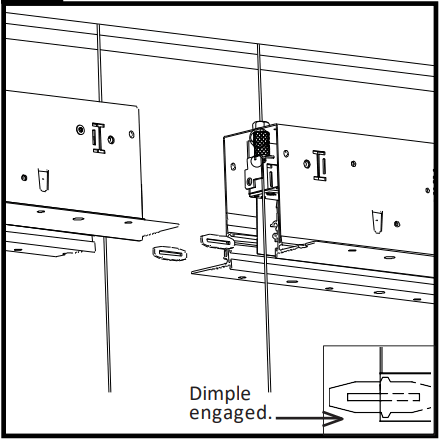 Dimple engaged.