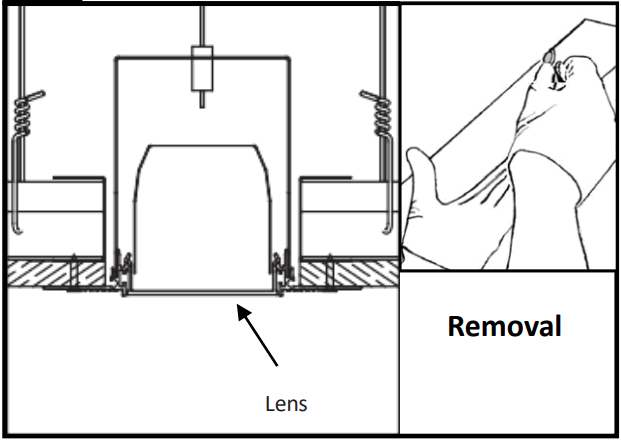 Lens

Removal