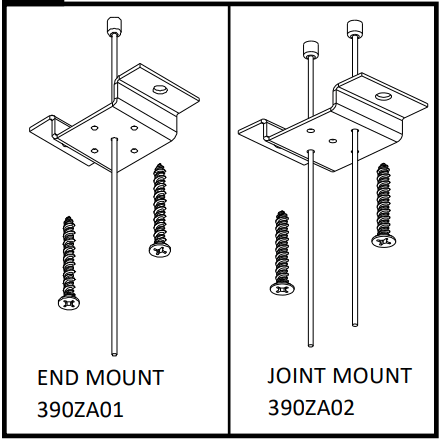 END MOUNT
390ZA01

JOINT MOUNT
390ZA02