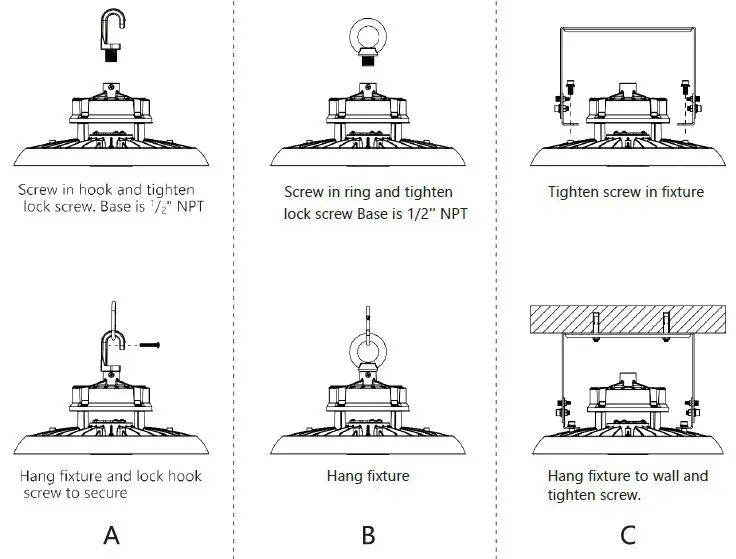 Screw in hook and tighten lock screw. Base is $^1/_2$" NPT

Hang fixture and lock hook screw to secure

A

Screw in ring and tighten lock screw Base is 1/2'' NPT

Hang fixture

B

Tighten screw in fixture

Hang fixture to wall and tighten screw.

C