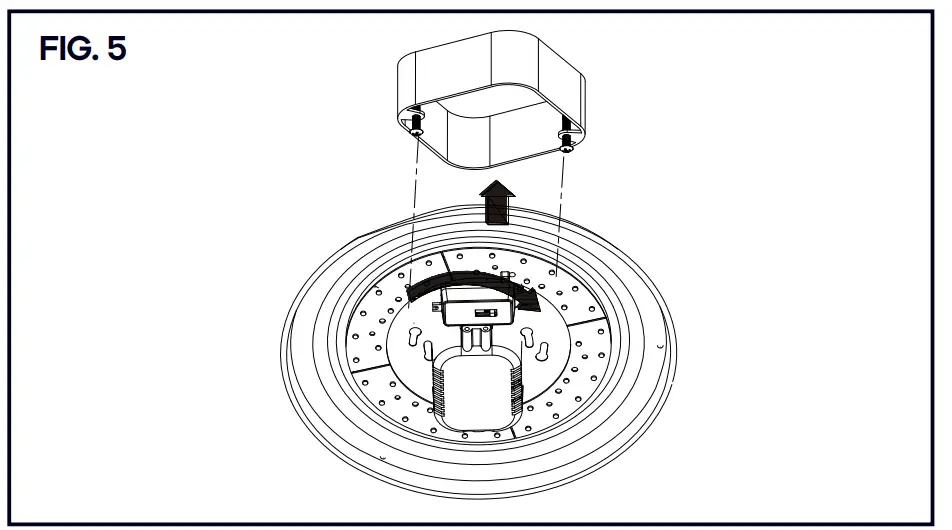 FIG. 5