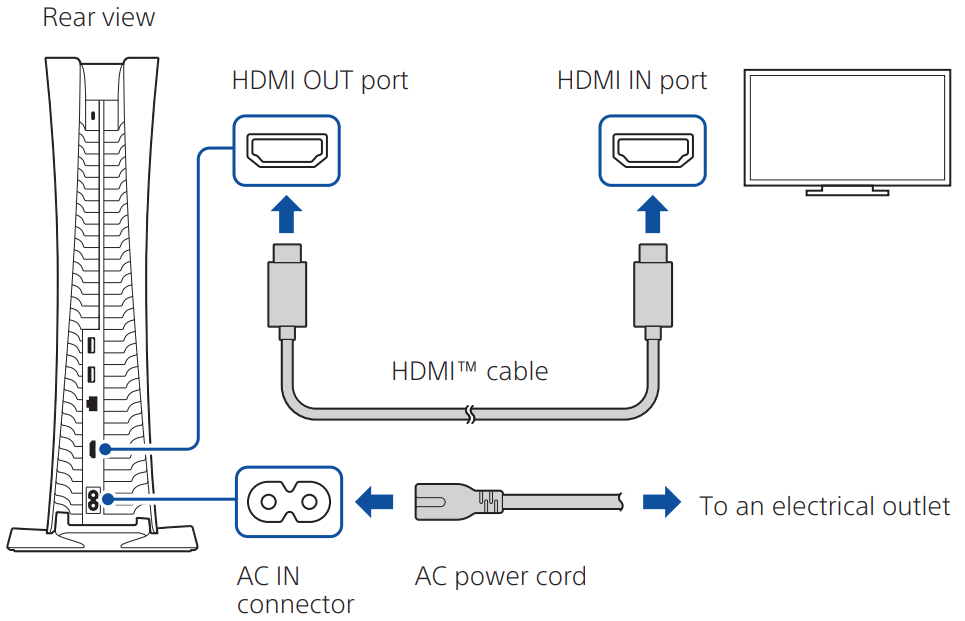 Rear view

HDMI OUT port

HDMI IN port

HDMI™ cable

To an electrical outlet

AC IN connector

AC power cord