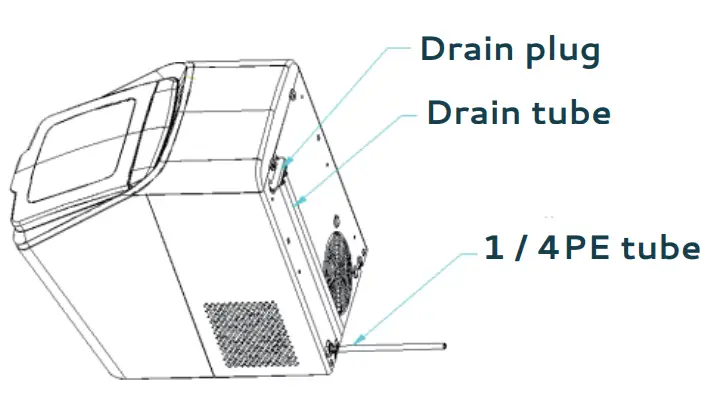 Drain plug
Drain tube
1 / 4PE tube