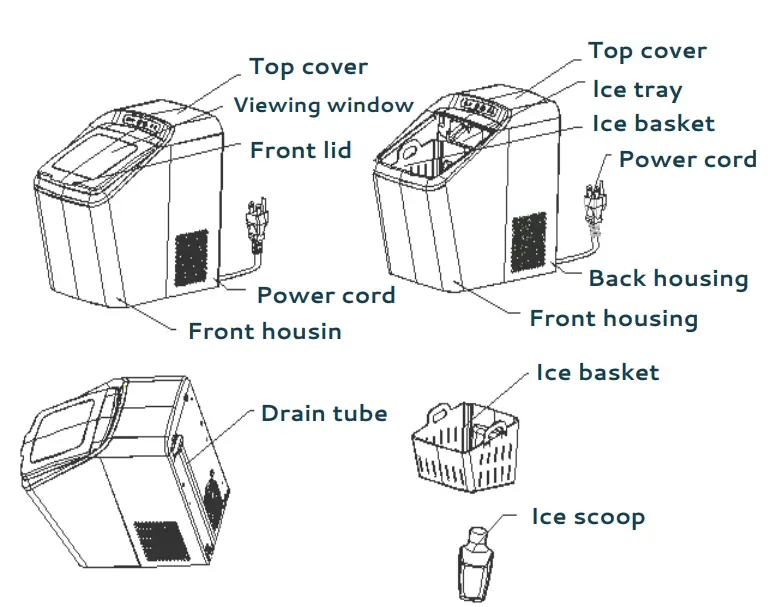 Top cover
Viewing window
Front lid
Power cord
Front housin

Top cover
Ice tray
Ice basket
Power cord
Back housing
Front housing

Drain tube

Ice basket

Ice scoop