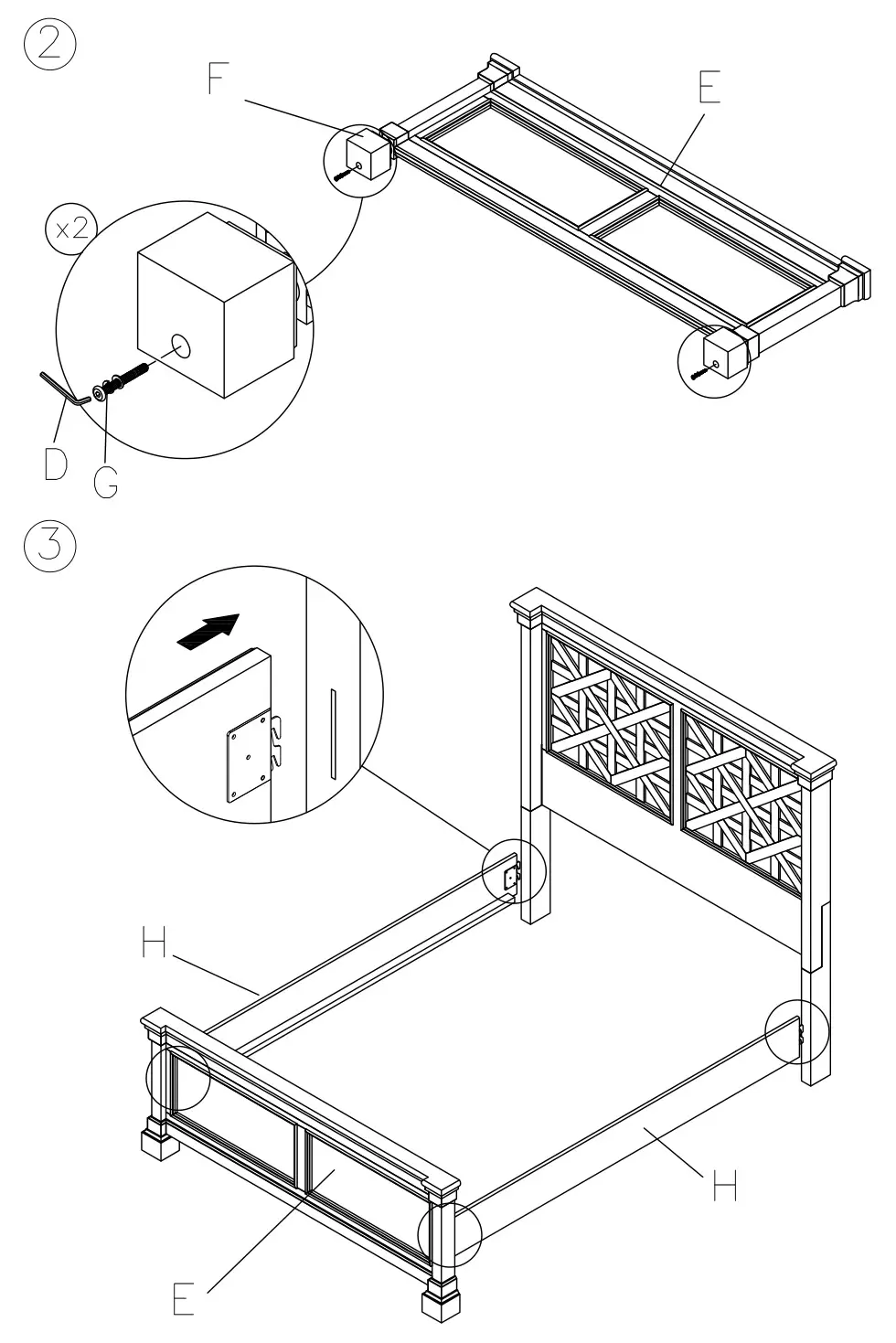 ②

F

E

x2

D

G

③

H

H

E