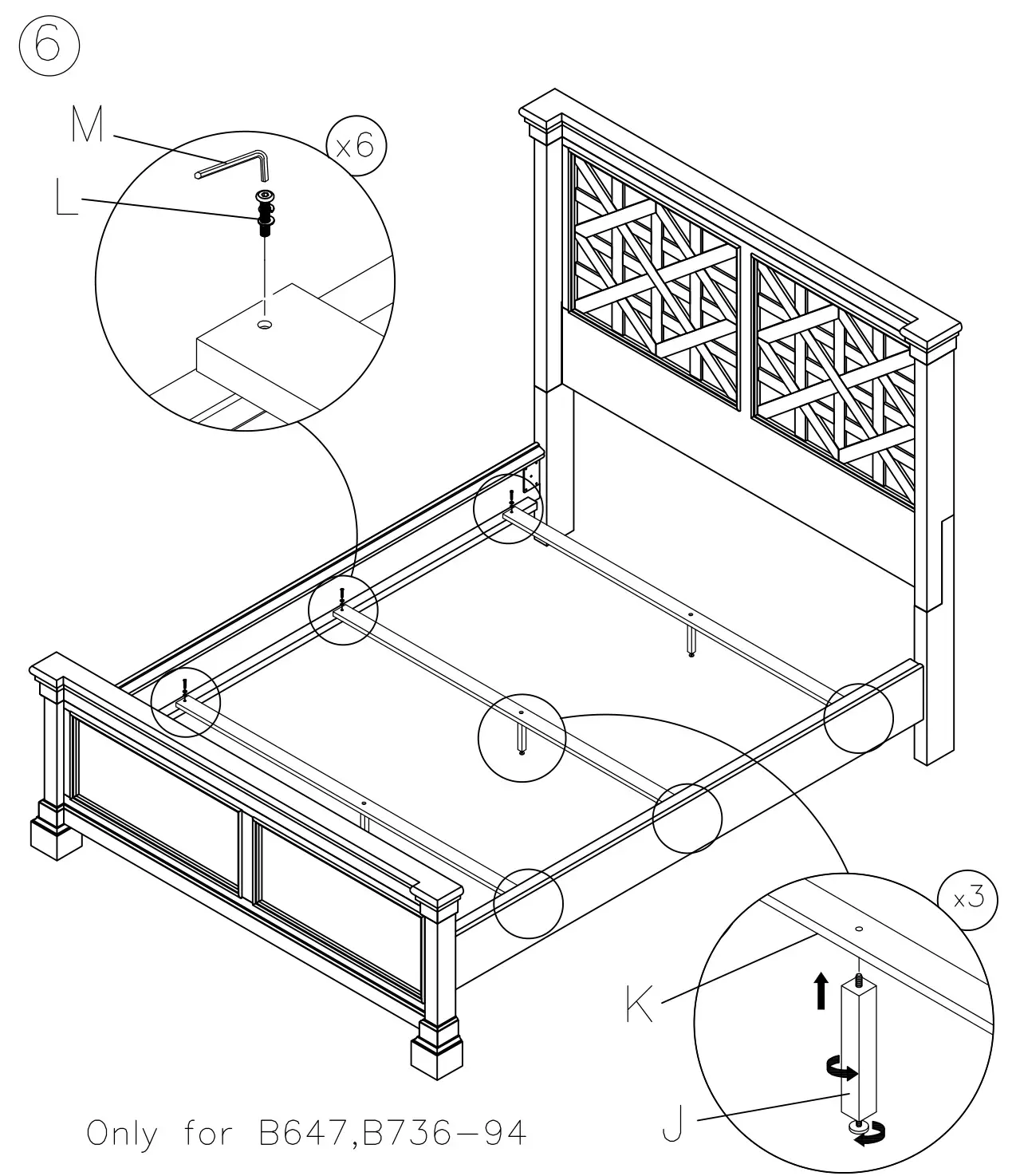 6

M

L

x6

x3

K

J

Only for B647,B736-94