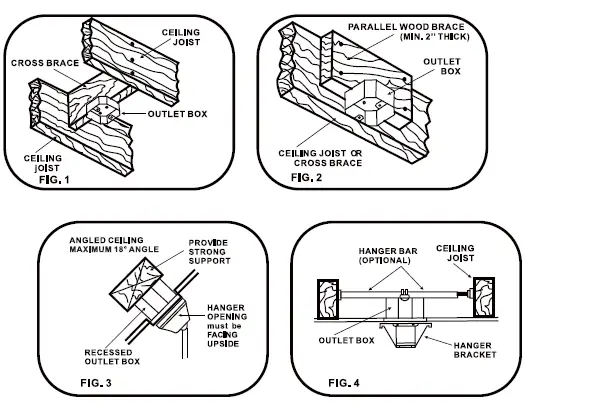 CEILING JOIST

CROSS BRACE

OUTLET BOX

CEILING JOIST

FIG. 1

PARALLEL WOOD BRACE (MIN. 2" THICK)

OUTLET BOX

CEILING JOIST OR CROSS BRACE

FIG. 2

ANGLED CEILING MAXIMUM 18° ANGLE

PROVIDE STRONG SUPPORT

HANGER OPENING must be FACING UPSIDE

RECESSED OUTLET BOX

FIG. 3

HANGER BAR (OPTIONAL)

CEILING JOIST

OUTLET BOX

HANGER BRACKET

FIG. 4