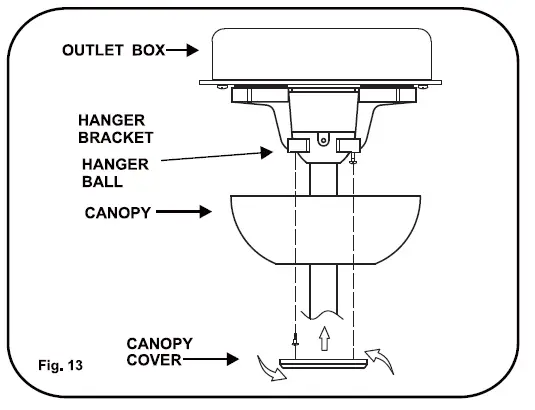 OUTLET BOX

HANGER BRACKET

HANGER BALL

CANOPY

CANOPY COVER

Fig. 13